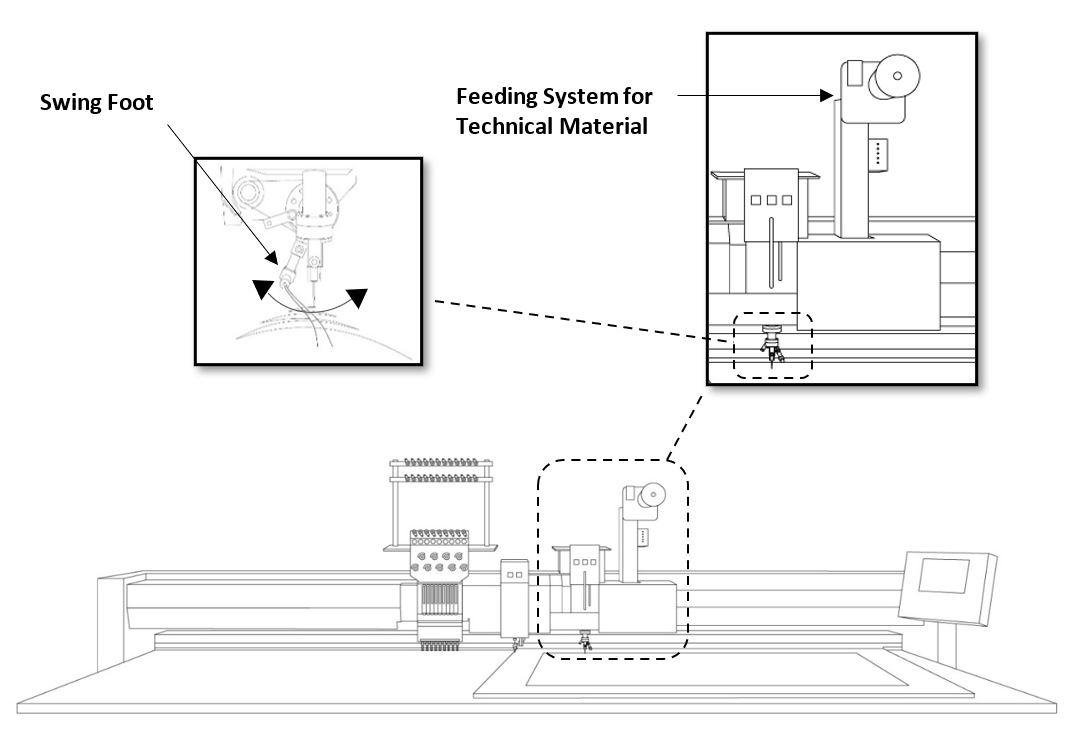 Swing Foot

Feeding System for Technical Material